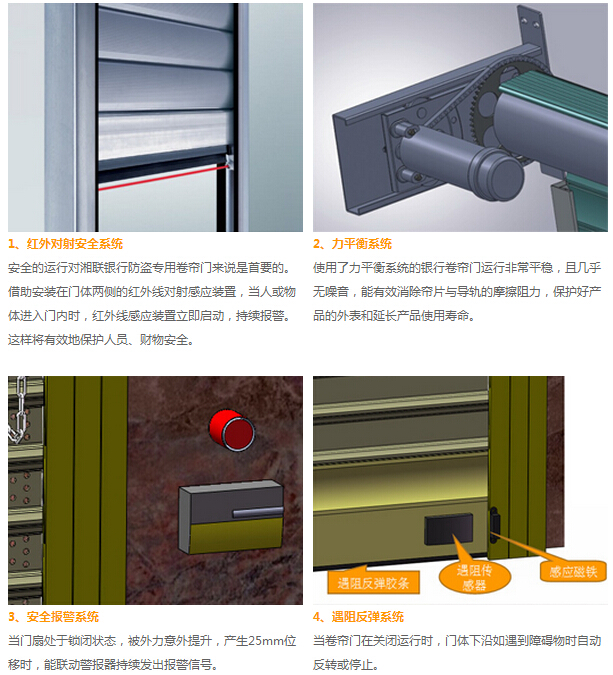 1、红外对射安全系统

安全的运行对湘联银行防盗专用卷帘门来说是首要的。借助安装在门体两侧的红外线对射感应装置，当人或物体进入门内时，红外线感应装置立即启动，持续报警。这样将有效地保护人员、财物安全。

2、力平衡系统

使用了力平衡系统的银行卷帘门运行非常平稳，且几乎无噪音，能有效消除帘片与导轨的摩擦阻力，保护好产品的外表和延长产品使用寿命。

3、安全报警系统

当门扇处于锁闭状态，被外力意外提升，产生25mm位移时，能联动警报器持续发出报警信号。

遇阻反弹胶条

遇阻传感器

感应磁铁

4、遇阻反弹系统

当卷帘门在关闭运行时，门体下沿如遇到障碍物时自动反转或停止。